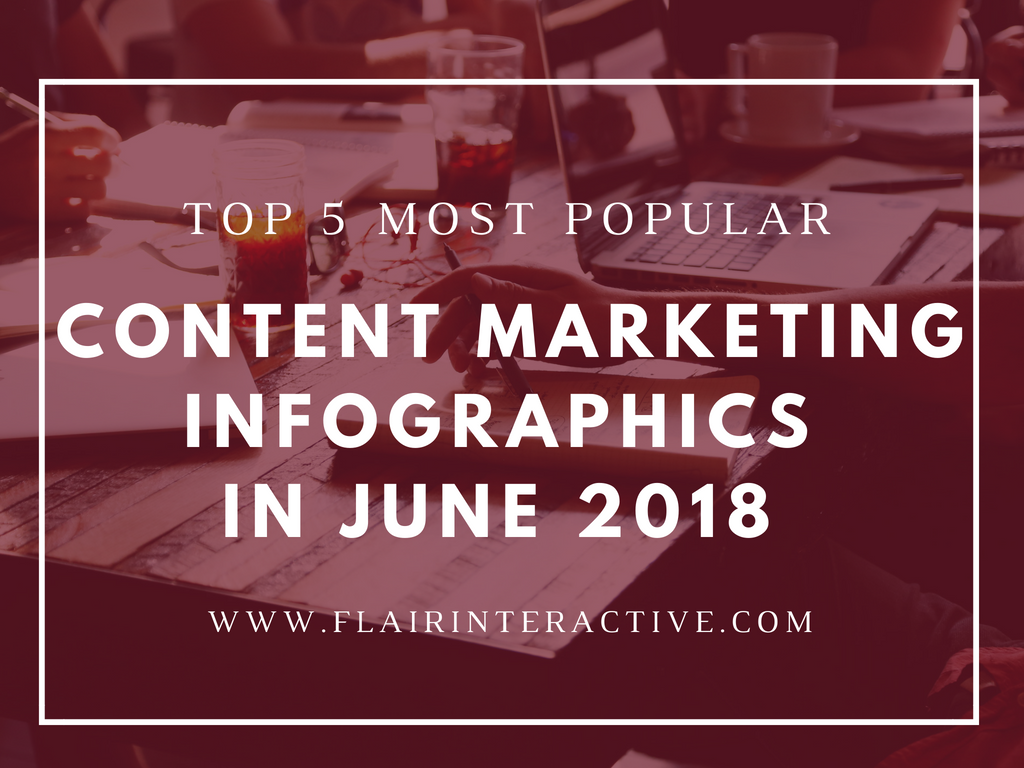 TOP 5 MOST POPULAR

CONTENT MARKETING INFOGRAPHICS IN JUNE 2018

WWW.FLAIRINTERACTIVE.COM