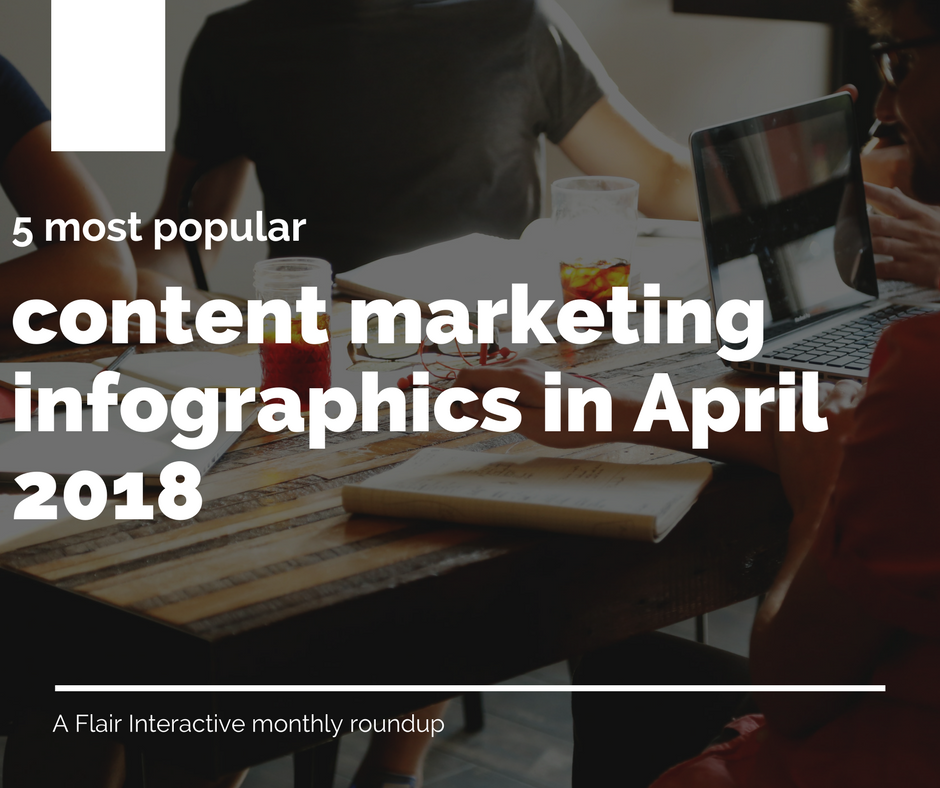 5 most popular

content marketing infographics in April 2018

A Flair Interactive monthly roundup