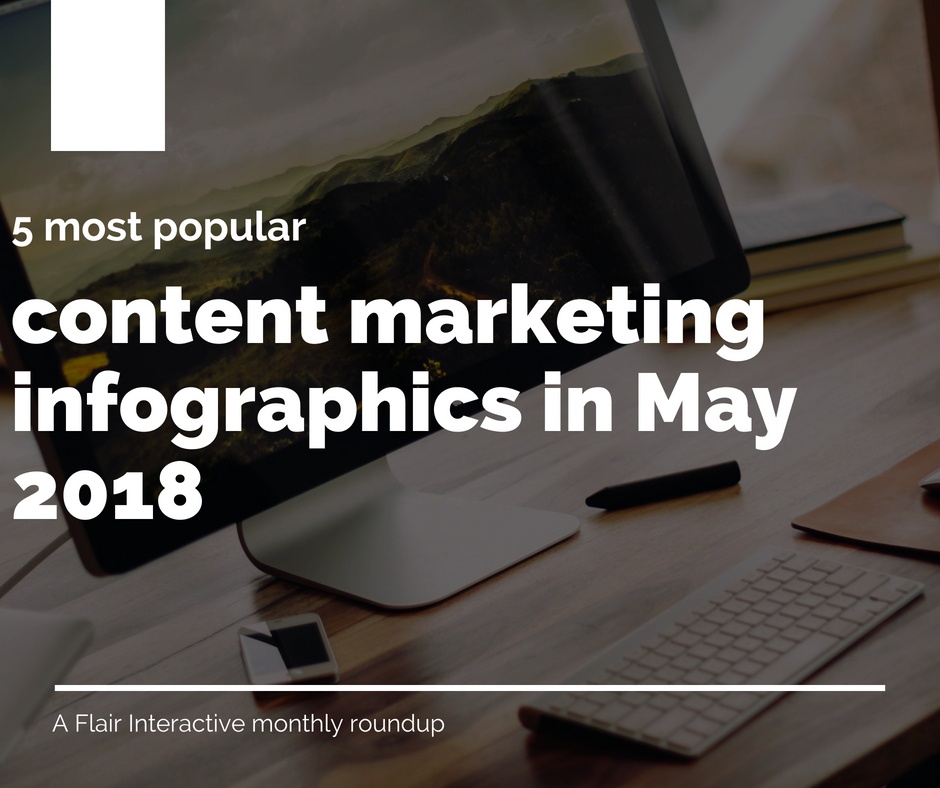 5 most popular

content marketing infographics in May 2018

A Flair Interactive monthly roundup