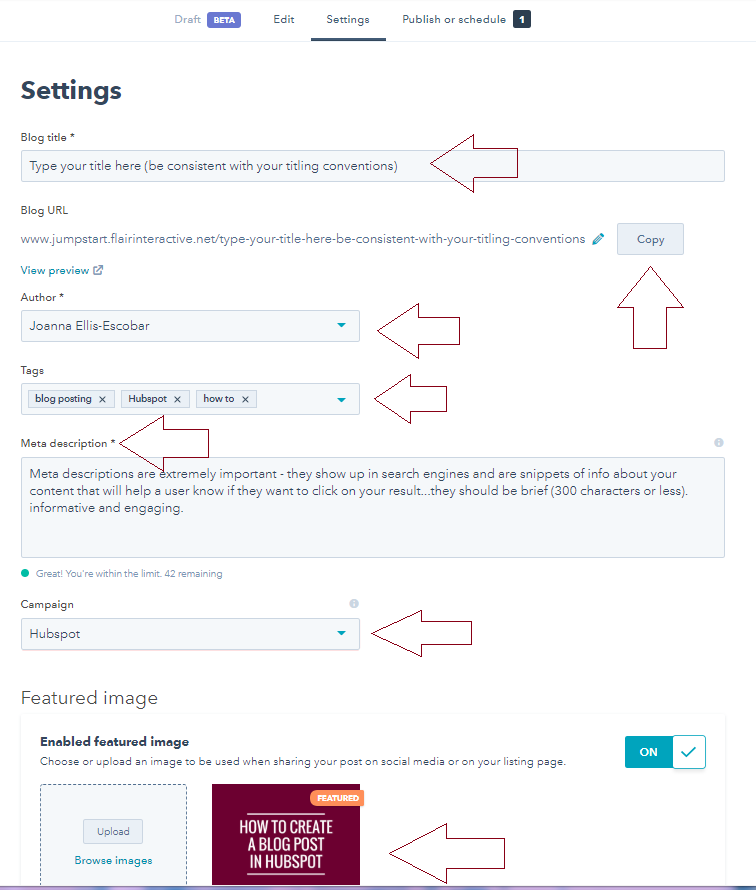 Draft BETA Edit Settings Publish or schedule 1

Settings

Blog title *

Type your title here (be consistent with your titling conventions)

Blog URL

www.jumpstart.flairinteractive.net/type-your-title-here-be-consistent-with-your-titling-conventions

Copy

View preview

Author *

Joanna Ellis-Escobar

Tags

blog posting × Hubspot × how to ×

Meta description *

Meta descriptions are extremely important - they show up in search engines and are snippets of info about your content that will help a user know if they want to click on your result...they should be brief (300 characters or less). informative and engaging.

Great! You're within the limit. 42 remaining

Campaign

Hubspot

Featured image

Enabled featured image

Choose or upload an image to be used when sharing your post on social media or on your listing page.

ON

Upload

Browse images

FEATURED

HOW TO CREATE A BLOG POST IN HUBSPOT